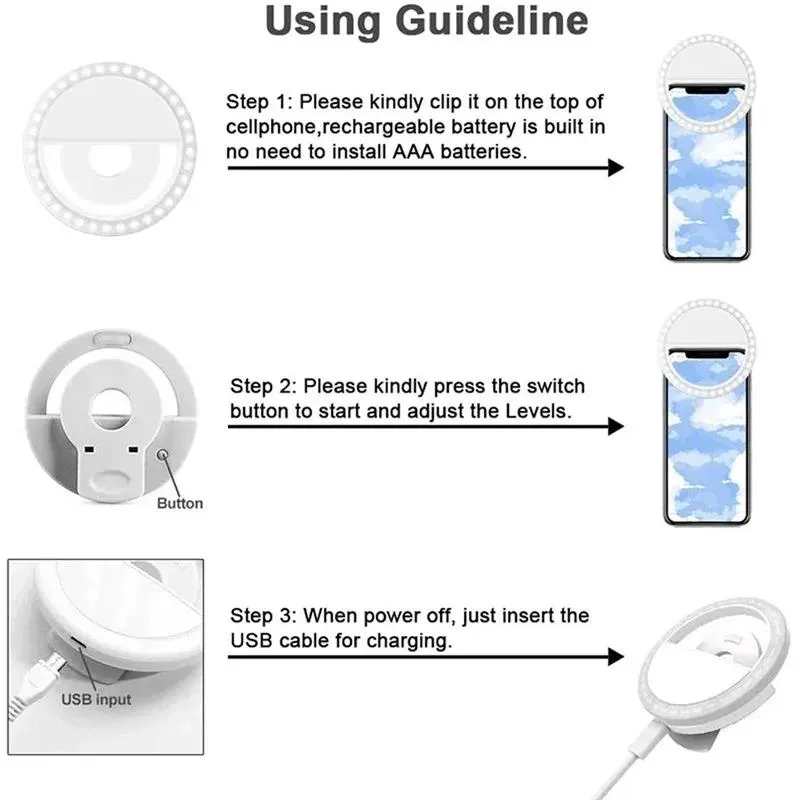 Using Guideline

Step 1: Please kindly clip it on the top of cellphone,rechargeable battery is built in no need to install AAA batteries.

Step 2: Please kindly press the switch button to start and adjust the Levels.

Button

Step 3: When power off, just insert the USB cable for charging.

USB input