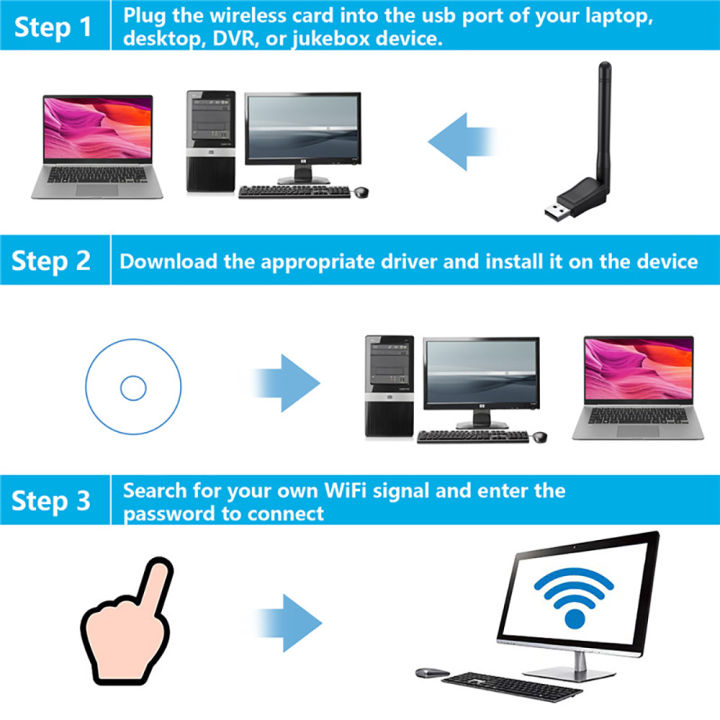 Step 1 Plug the wireless card into the usb port of your laptop, desktop, DVR, or jukebox device.

Step 2 Download the appropriate driver and install it on the device

Step 3 Search for your own WiFi signal and enter the password to connect