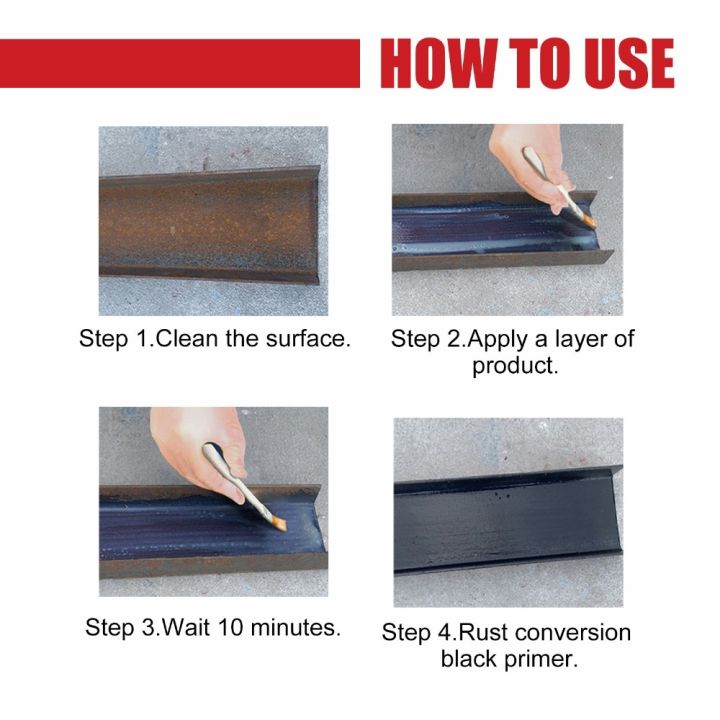 HOW TO USE

Step 1.Clean the surface.

Step 2.Apply a layer of product.

Step 3.Wait 10 minutes.

Step 4.Rust conversion black primer.