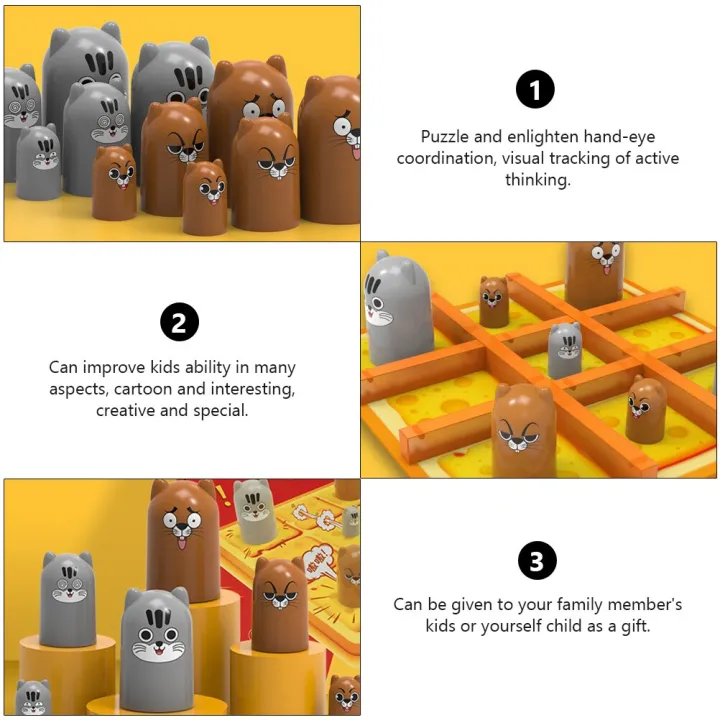 1

Puzzle and enlighten hand-eye coordination, visual tracking of active thinking.

2

Can improve kids ability in many aspects, cartoon and interesting, creative and special.

3

Can be given to your family member's kids or yourself child as a gift.