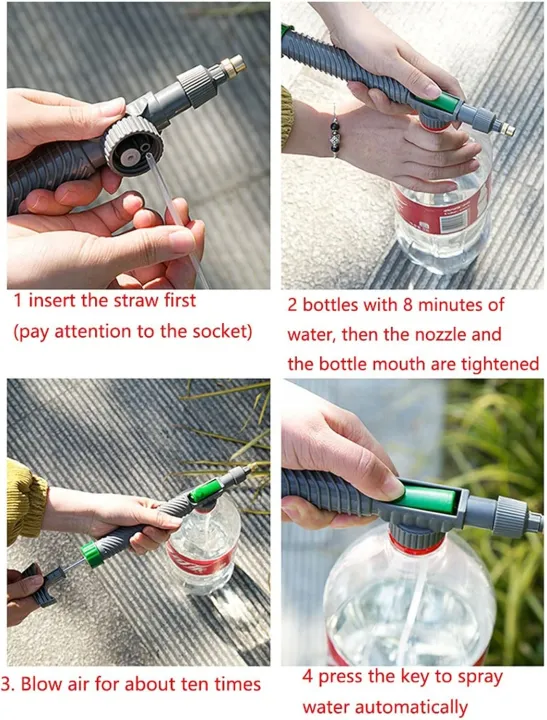 1 insert the straw first
(pay attention to the socket)

2 bottles with 8 minutes of water, then the nozzle and the bottle mouth are tightened

3. Blow air for about ten times

4 press the key to spray water automatically