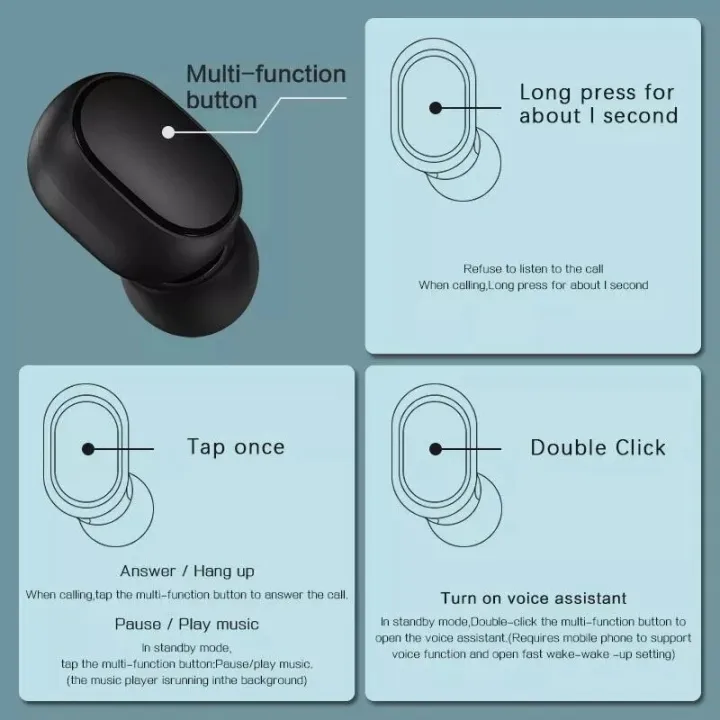 Multi-function button

Long press for about I second

Refuse to listen to the call
When calling,Long press for about I second

Tap once

Answer / Hang up
When calling,tap the multi-function button to answer the call.

Pause / Play music
In standby mode,
tap the multi-function button:Pause/play music.
(the music player isrunning inthe background)

Double Click

Turn on voice assistant
In standby mode,Double-click the multi-function button to open the voice assistant.(Requires mobile phone to support voice function and open fast wake-wake -up setting)