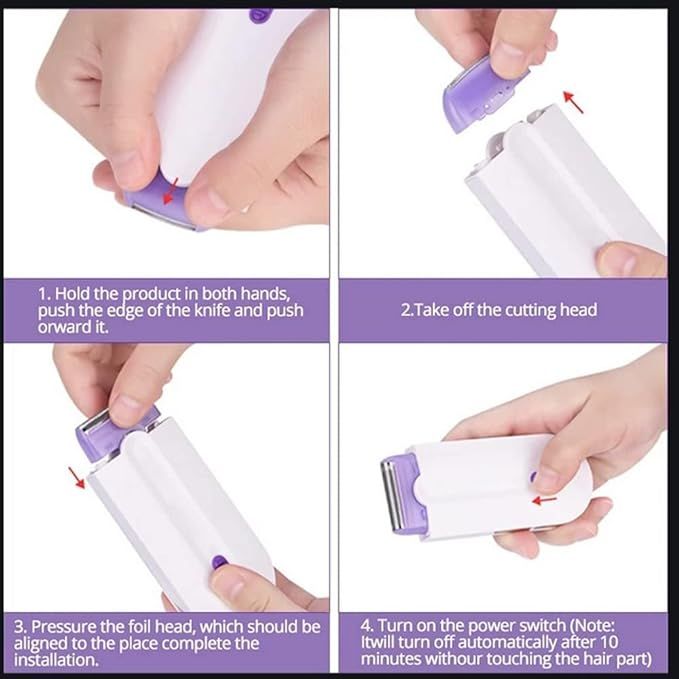 1. Hold the product in both hands, push the edge of the knife and push orward it.

2.Take off the cutting head

3. Pressure the foil head, which should be aligned to the place complete the installation.

4. Turn on the power switch (Note: Itwill turn off automatically after 10 minutes withour touching the hair part)