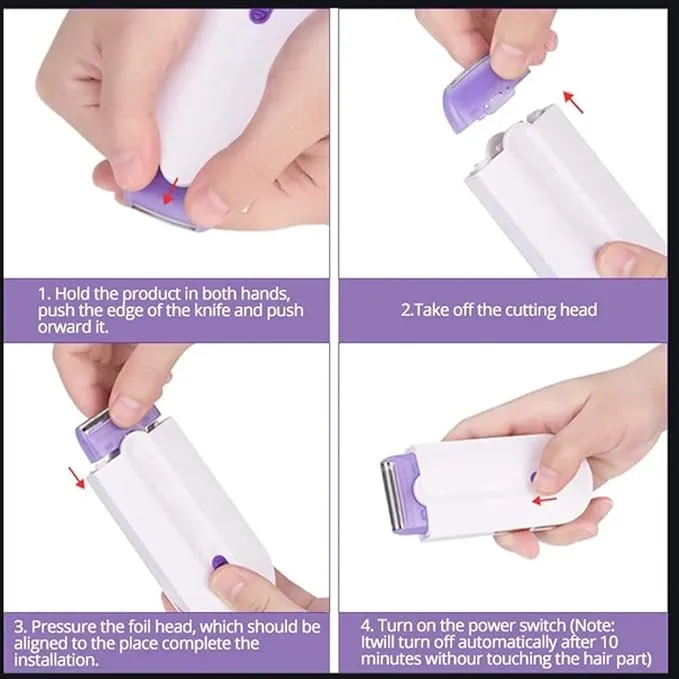 1. Hold the product in both hands, push the edge of the knife and push orward it.

2.Take off the cutting head

3. Pressure the foil head, which should be aligned to the place complete the installation.

4. Turn on the power switch (Note: Itwill turn off automatically after 10 minutes withour touching the hair part)