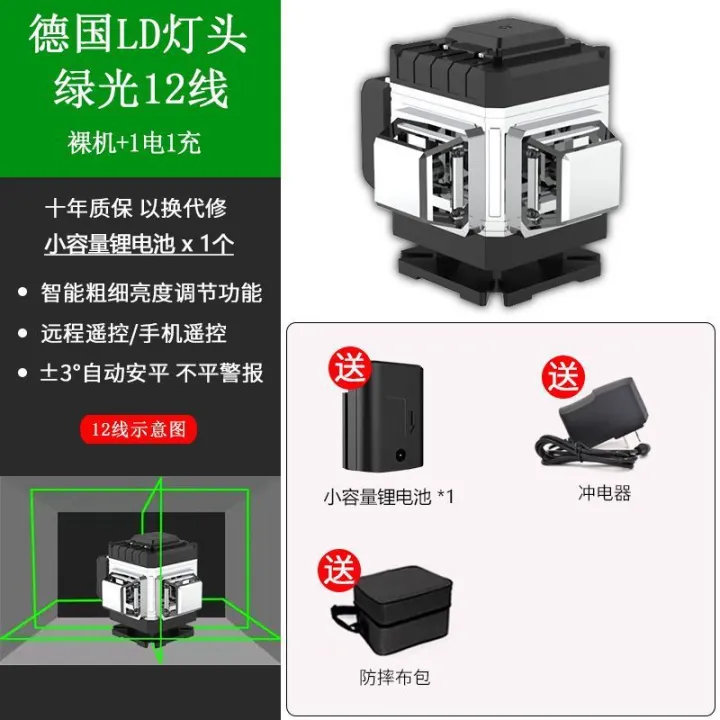 德国LD灯头
绿光12线

裸机+1电1充

十年质保 以换代修

小容量锂电池 x 1个

• 智能粗细亮度调节功能

• 远程遥控/手机遥控

• ±3°自动安平 不平警报

12线示意图

送

小容量锂电池 *1

送

冲电器

送

防摔布包