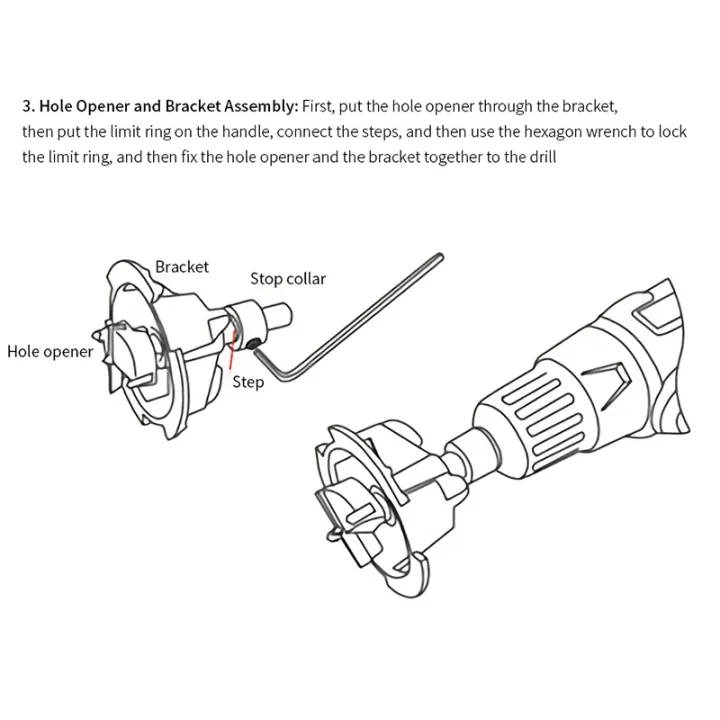 3. Hole Opener and Bracket Assembly: First, put the hole opener through the bracket, then put the limit ring on the handle, connect the steps, and then use the hexagon wrench to lock the limit ring, and then fix the hole opener and the bracket together to the drill

Bracket

Stop collar

Hole opener

Step