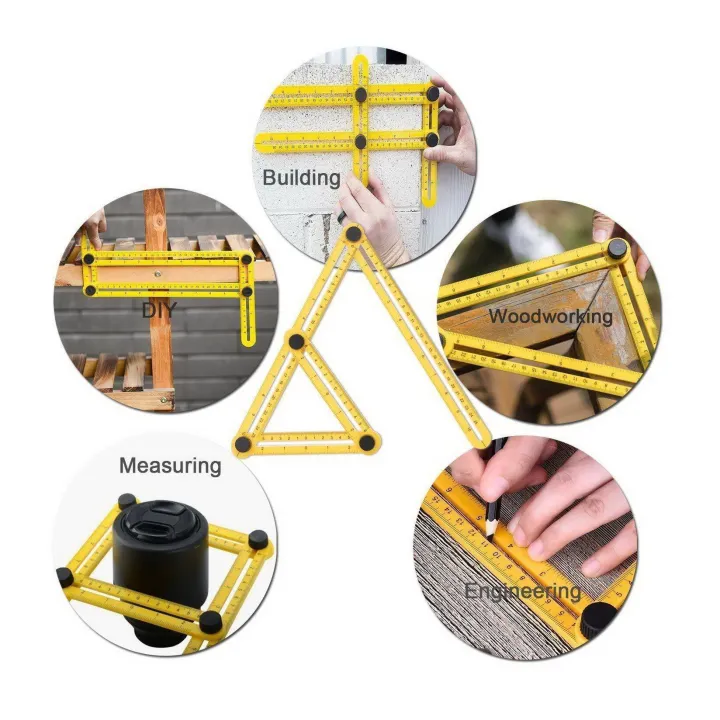 Building

DIY

Woodworking

Measuring

Engineering