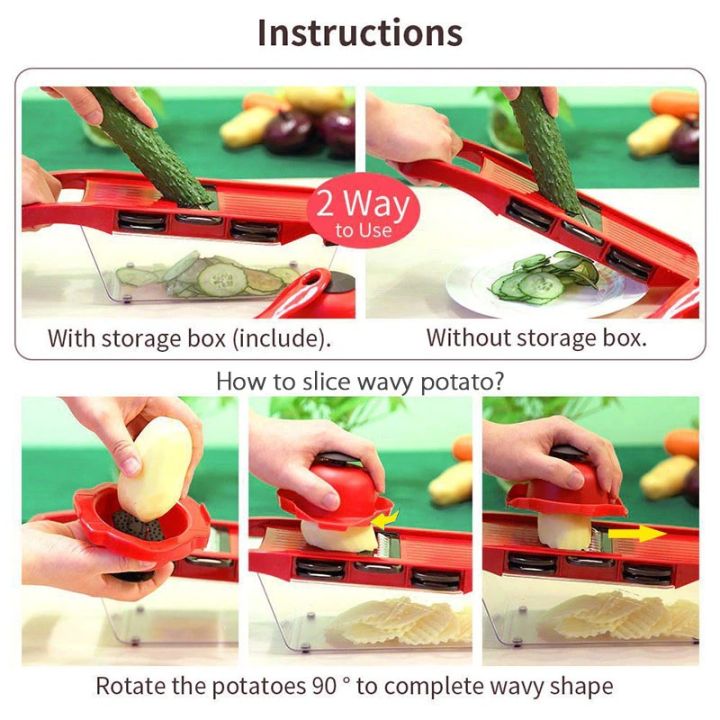 Instructions

2 Way to Use

With storage box (include).

Without storage box.

How to slice wavy potato?

Rotate the potatoes 90 ° to complete wavy shape