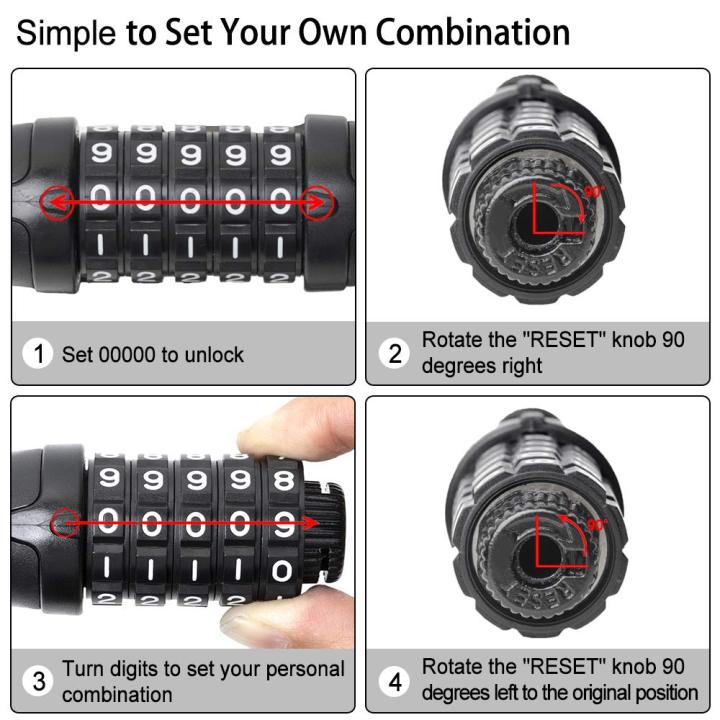 Simple to Set Your Own Combination

9 9 9 9 9
0 0 0 0 0
1 1 1 1 1
2 2 2 2 2

1 Set 00000 to unlock

90°
RESET

2 Rotate the "RESET" knob 90 degrees right

9 9 9 9 8
0 0 0 0 9
1 1 1 1 0
2 2 2 2

3 Turn digits to set your personal combination

90°
RESET

4 Rotate the "RESET" knob 90 degrees left to the original position