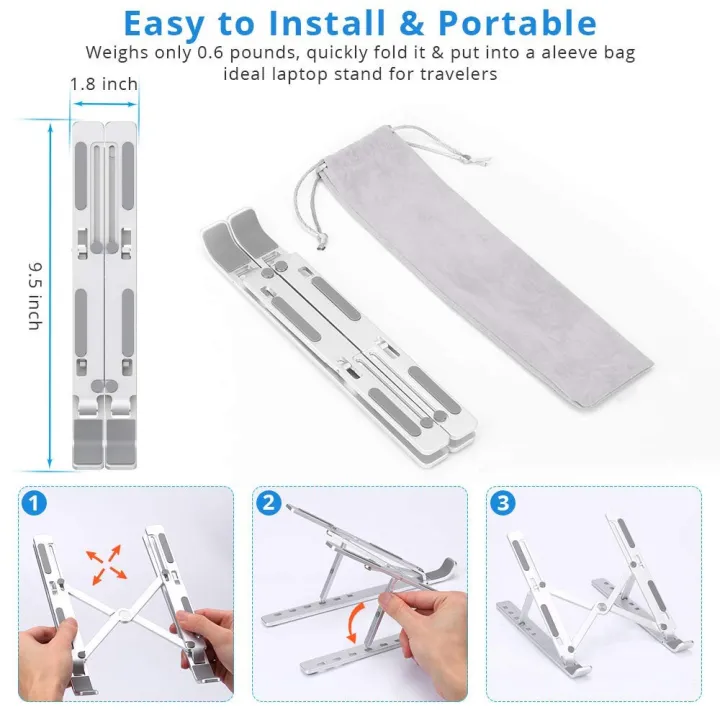 Easy to Install & Portable

Weighs only 0.6 pounds, quickly fold it & put into a aleeve bag ideal laptop stand for travelers

1.8 inch

9.5 inch

1

2

3