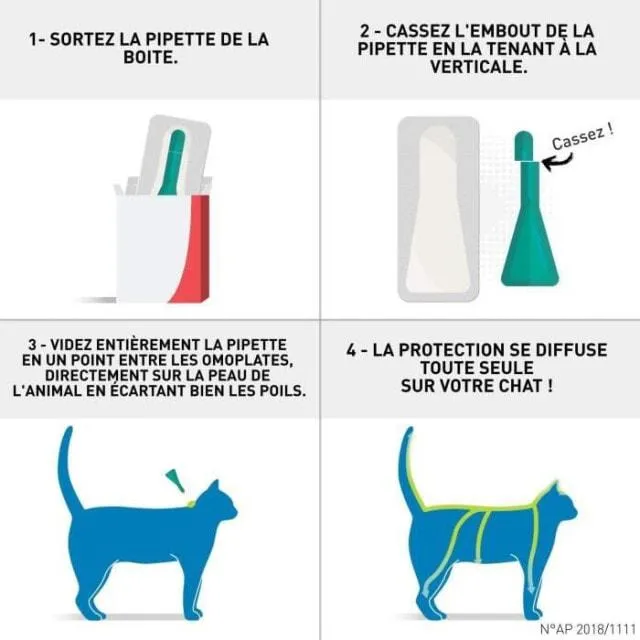 1- SORTEZ LA PIPETTE DE LA BOITE.

2 - CASSEZ L'EMBOUT DE LA PIPETTE EN LA TENANT À LA VERTICALE.

Cassez !

3 - VIDEZ ENTIÈREMENT LA PIPETTE EN UN POINT ENTRE LES OMOPLATES, DIRECTEMENT SUR LA PEAU DE L'ANIMAL EN ÉCARTANT BIEN LES POILS.

4 - LA PROTECTION SE DIFFUSE TOUTE SEULE SUR VOTRE CHAT !

N°AP 2018/1111