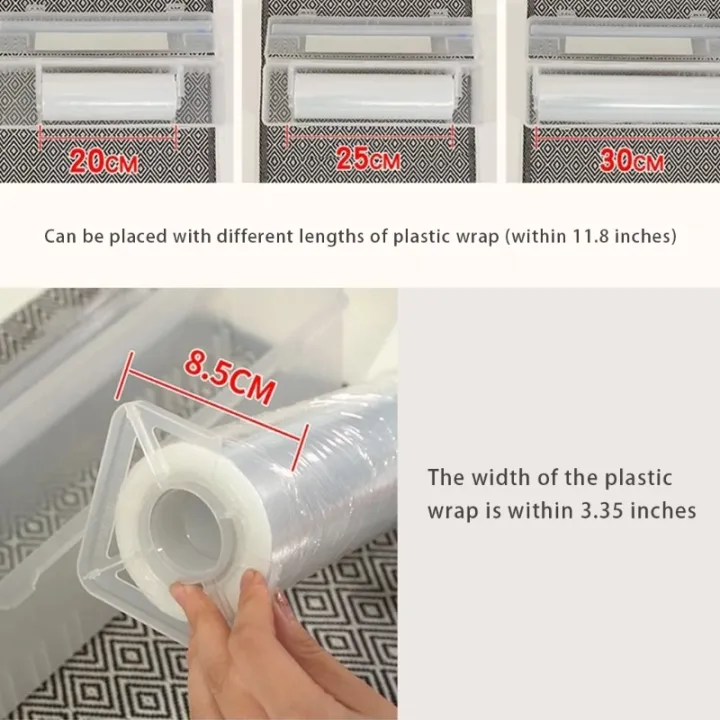 20CM

25CM

30CM

Can be placed with different lengths of plastic wrap (within 11.8 inches)

8.5CM

The width of the plastic wrap is within 3.35 inches