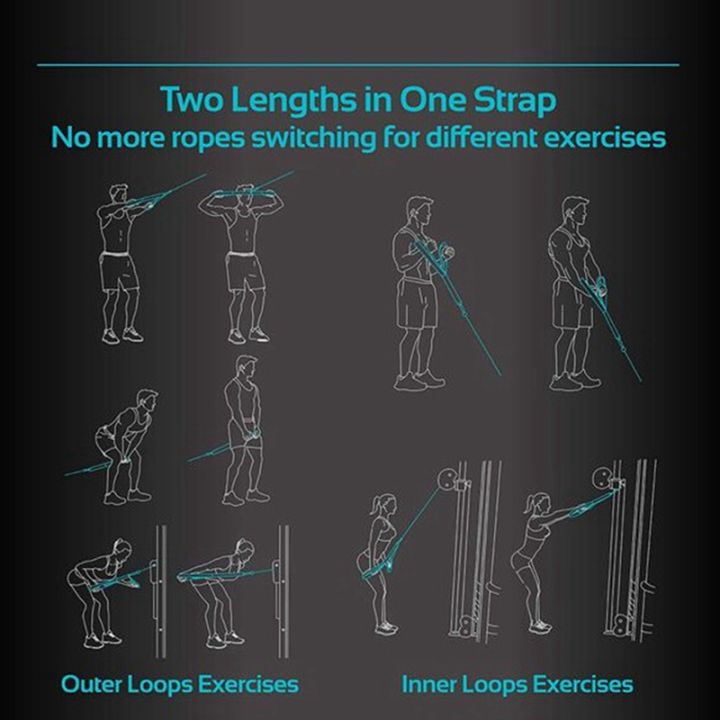 Two Lengths in One Strap
No more ropes switching for different exercises

Outer Loops Exercises

Inner Loops Exercises