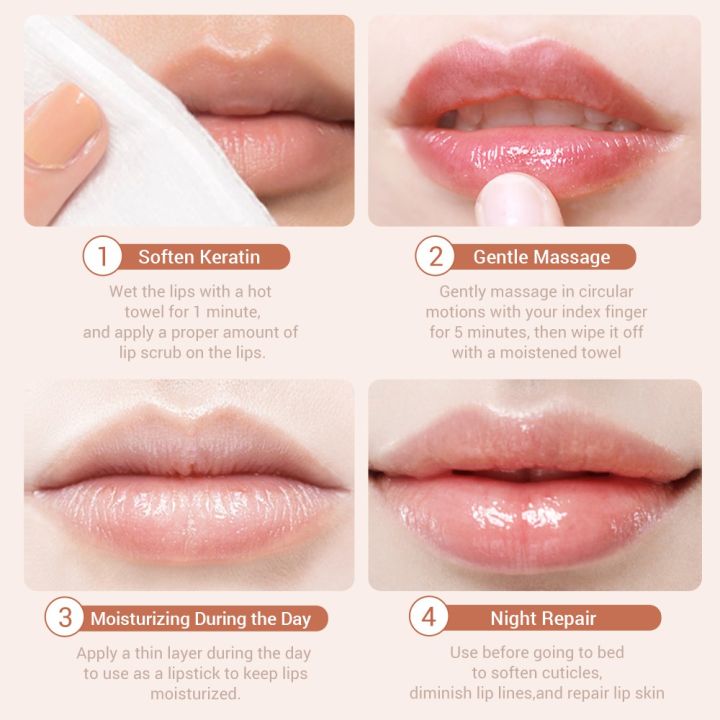 1 Soften Keratin

Wet the lips with a hot towel for 1 minute, and apply a proper amount of lip scrub on the lips.

2 Gentle Massage

Gently massage in circular motions with your index finger for 5 minutes, then wipe it off with a moistened towel

3 Moisturizing During the Day

Apply a thin layer during the day to use as a lipstick to keep lips moisturized.

4 Night Repair

Use before going to bed to soften cuticles, diminish lip lines,and repair lip skin