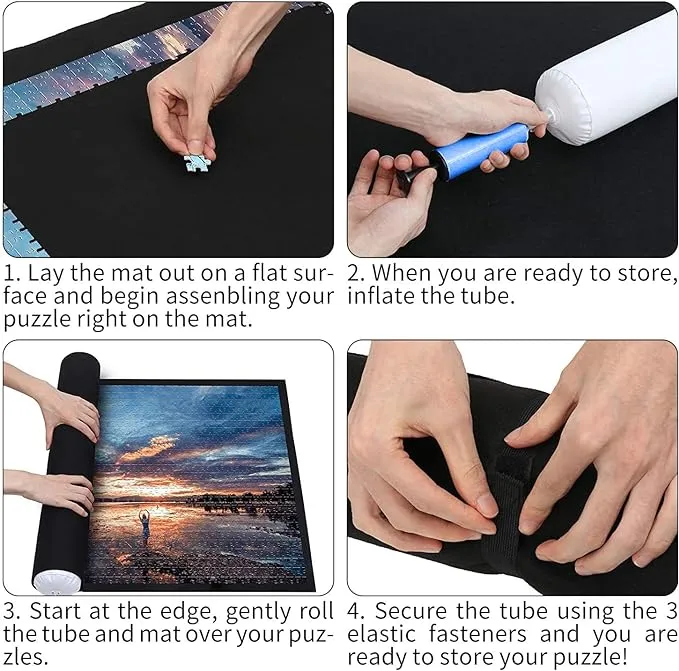 1. Lay the mat out on a flat surface and begin assenbling your puzzle right on the mat.

2. When you are ready to store, inflate the tube.

3. Start at the edge, gently roll the tube and mat over your puzzles.

4. Secure the tube using the 3 elastic fasteners and you are ready to store your puzzle!