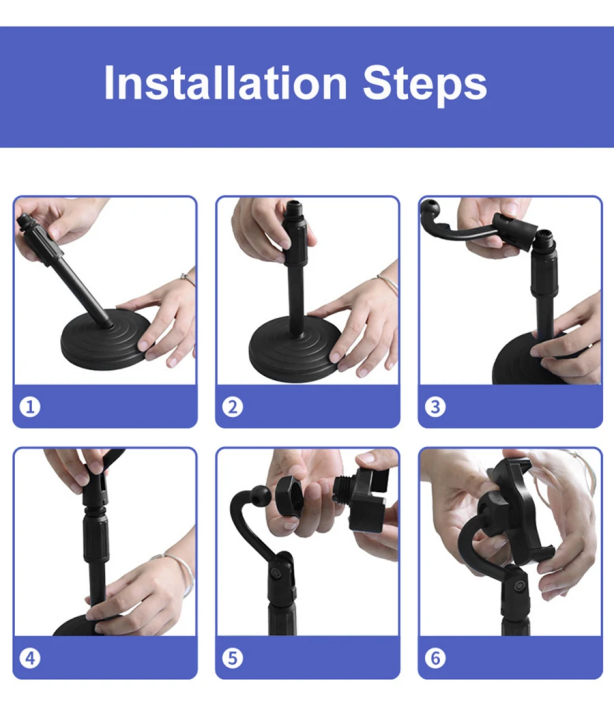 Installation Steps

1

2

3

4

5

6