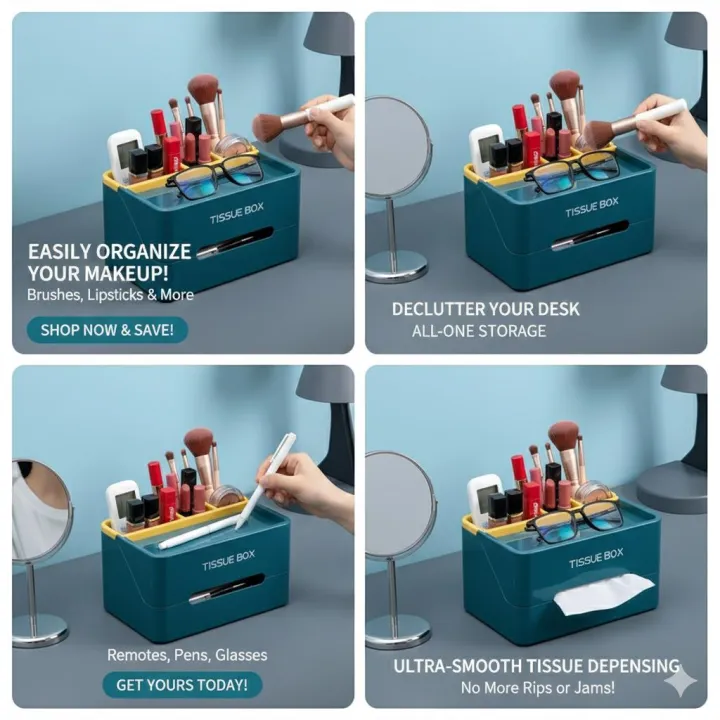 TISSUE BOX

EASILY ORGANIZE YOUR MAKEUP!

Brushes, Lipsticks & More

SHOP NOW & SAVE!

TISSUE BOX

DECLUTTER YOUR DESK

ALL-ONE STORAGE

TISSUE BOX

Remotes, Pens, Glasses

GET YOURS TODAY!

TISSUE BOX

ULTRA-SMOOTH TISSUE DEPENSING

No More Rips or Jams!