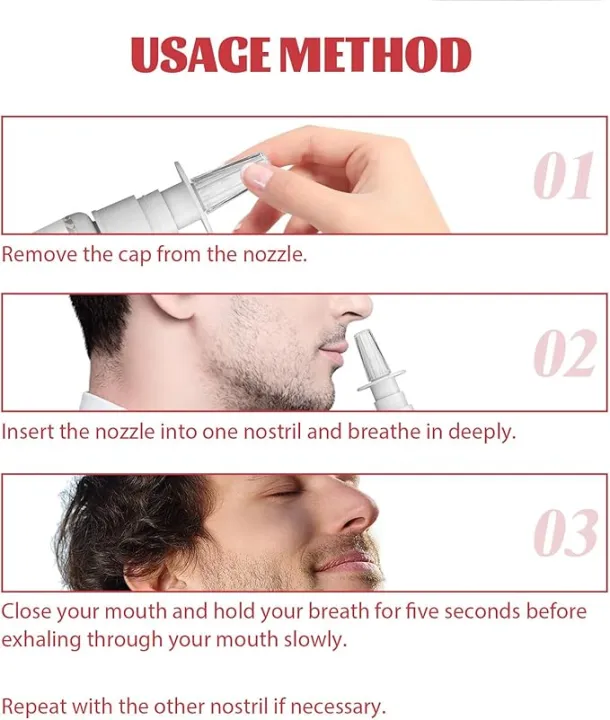 USAGE METHOD

01

Remove the cap from the nozzle.

02

Insert the nozzle into one nostril and breathe in deeply.

03

Close your mouth and hold your breath for five seconds before exhaling through your mouth slowly.

Repeat with the other nostril if necessary.