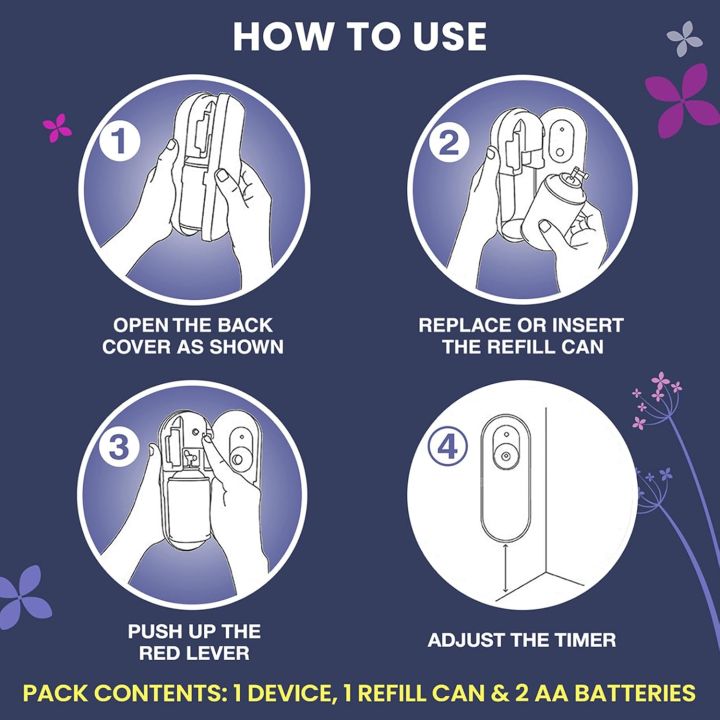 HOW TO USE

1

OPEN THE BACK COVER AS SHOWN

2

REPLACE OR INSERT THE REFILL CAN

3

PUSH UP THE RED LEVER

4

ADJUST THE TIMER

PACK CONTENTS: 1 DEVICE, 1 REFILL CAN & 2 AA BATTERIES