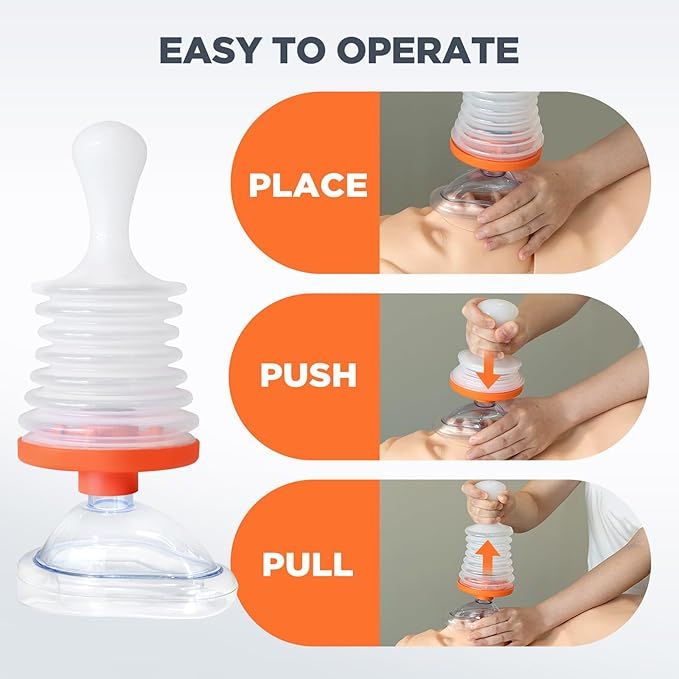 EASY TO OPERATE

PLACE

PUSH

PULL