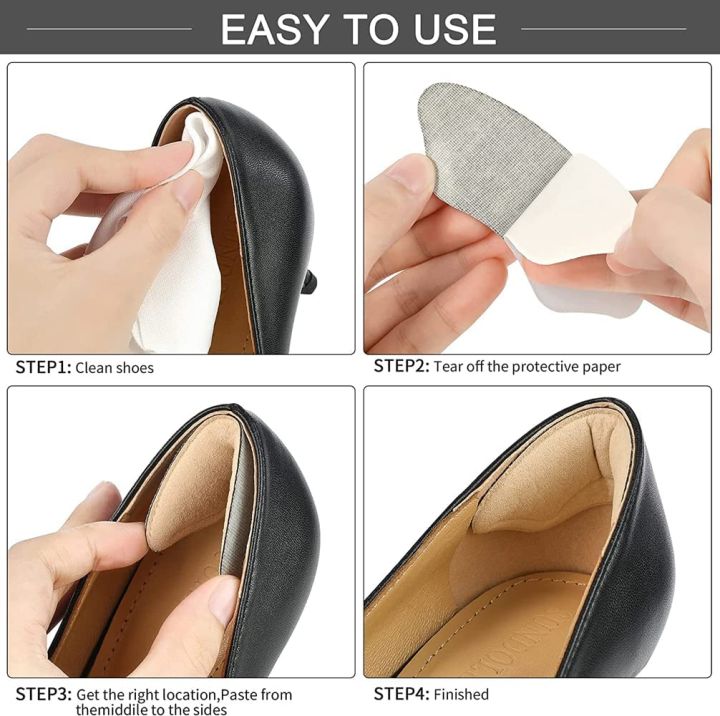 EASY TO USE

STEP1: Clean shoes

STEP2: Tear off the protective paper

STEP3: Get the right location,Paste from themiddile to the sides

STEP4: Finished