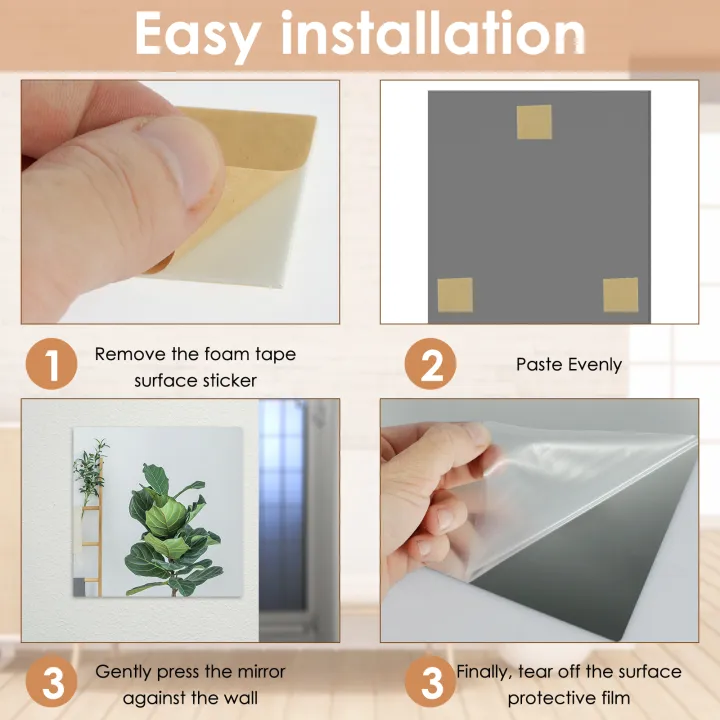 Easy installation

1 Remove the foam tape surface sticker

2 Paste Evenly

3 Gently press the mirror against the wall

3 Finally, tear off the surface protective film