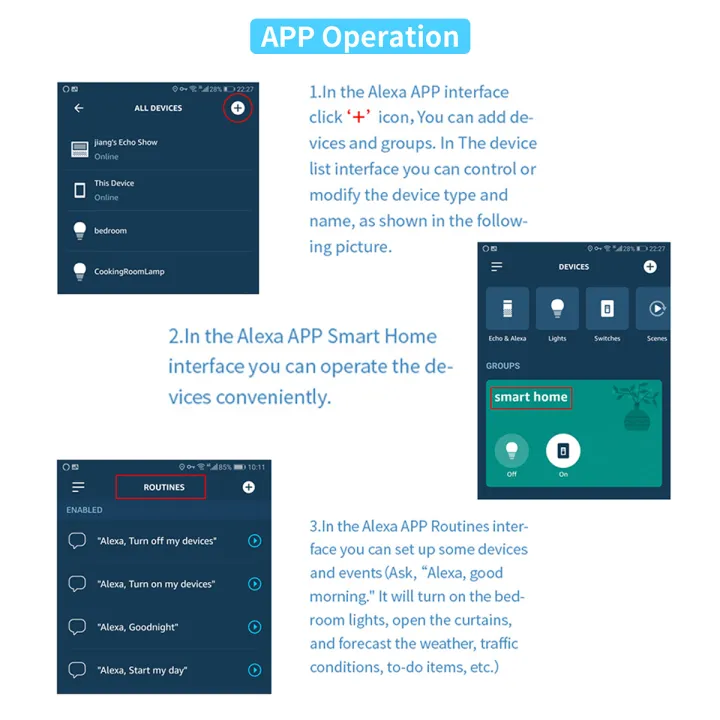 APP Operation

28% 22:27
ALL DEVICES
jiang's Echo Show
Online
This Device
Online
bedroom
CookingRoomLamp

1.In the Alexa APP interface click '+' icon, You can add devices and groups. In The device list interface you can control or modify the device type and name, as shown in the following picture.

28% 22:27
DEVICES
Echo & Alexa
Lights
Switches
Scenes
GROUPS
smart home
Off
On

2.In the Alexa APP Smart Home interface you can operate the devices conveniently.

85% 10:11
ROUTINES
ENABLED
"Alexa, Turn off my devices"
"Alexa, Turn on my devices"
"Alexa, Goodnight"
"Alexa, Start my day"

3.In the Alexa APP Routines interface you can set up some devices and events (Ask, "Alexa, good morning." It will turn on the bedroom lights, open the curtains, and forecast the weather, traffic conditions, to-do items, etc.)