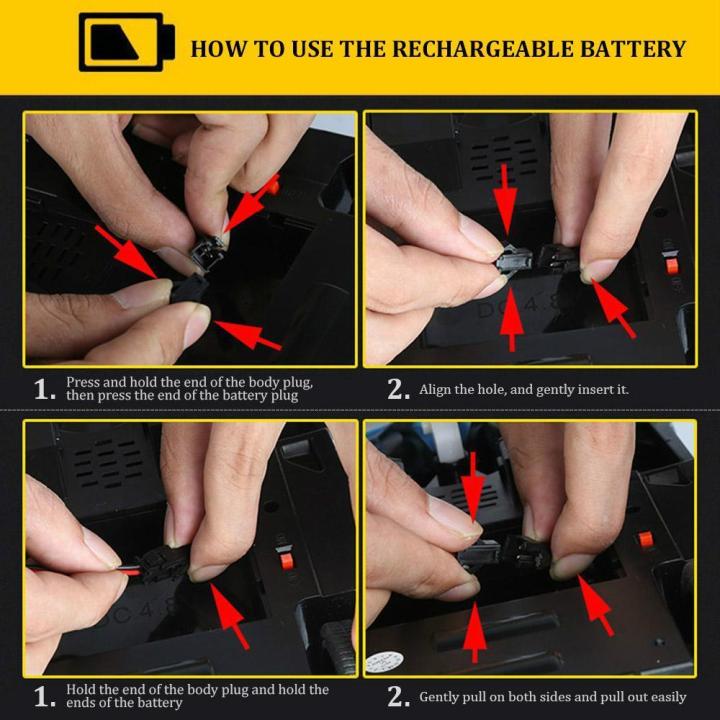 HOW TO USE THE RECHARGEABLE BATTERY

DC4.8

1. Press and hold the end of the body plug, then press the end of the battery plug

2. Align the hole, and gently insert it.

DC4.8

1. Hold the end of the body plug and hold the ends of the battery

2. Gently pull on both sides and pull out easily