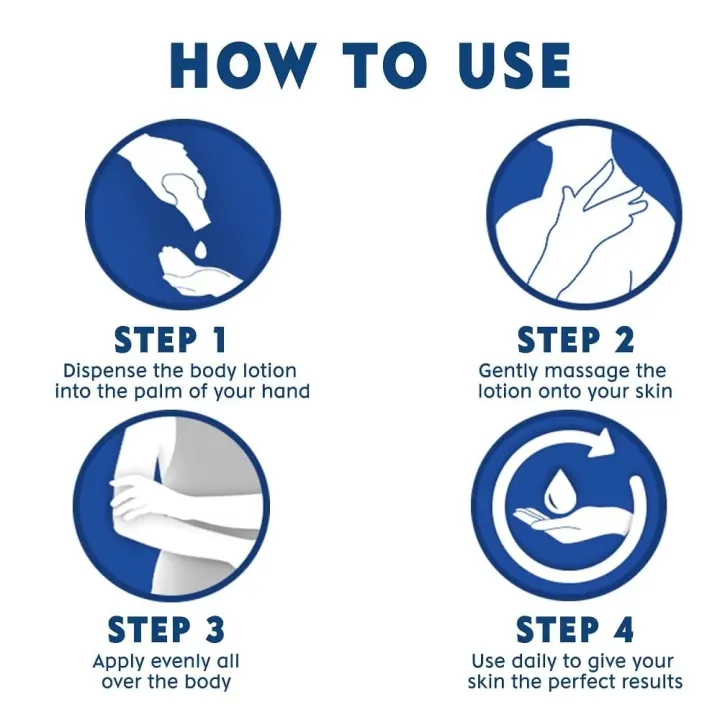 HOW TO USE

STEP 1
Dispense the body lotion into the palm of your hand

STEP 2
Gently massage the lotion onto your skin

STEP 3
Apply evenly all over the body

STEP 4
Use daily to give your skin the perfect results