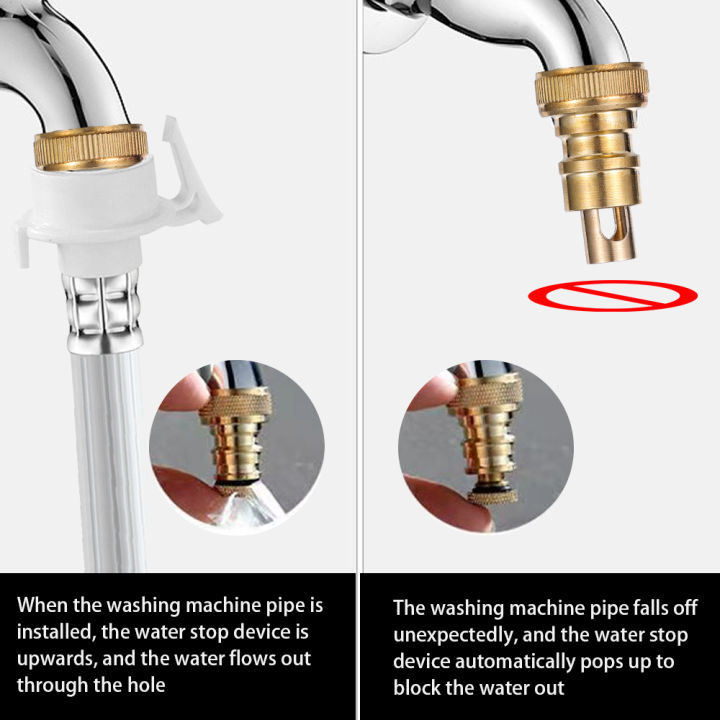 When the washing machine pipe is installed, the water stop device is upwards, and the water flows out through the hole

The washing machine pipe falls off unexpectedly, and the water stop device automatically pops up to block the water out