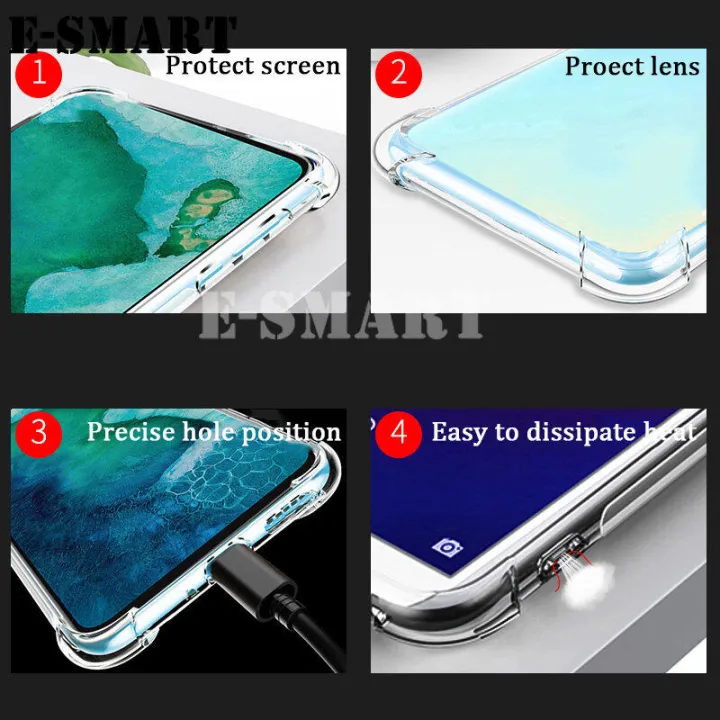 E-SMART

1 Protect screen

2 Proect lens

E-SMART

3 Precise hole position

4 Easy to dissipate heat