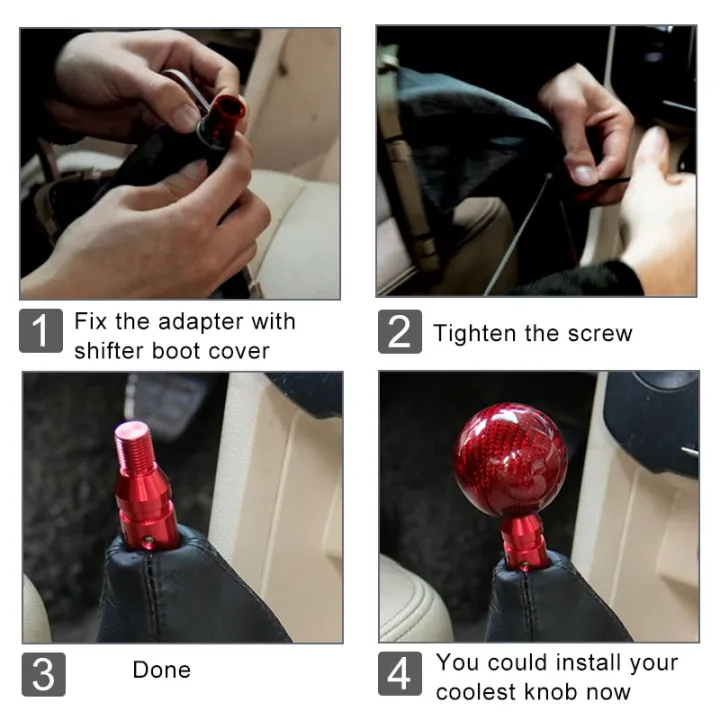 1 Fix the adapter with shifter boot cover

2 Tighten the screw

3 Done

4 You could install your coolest knob now