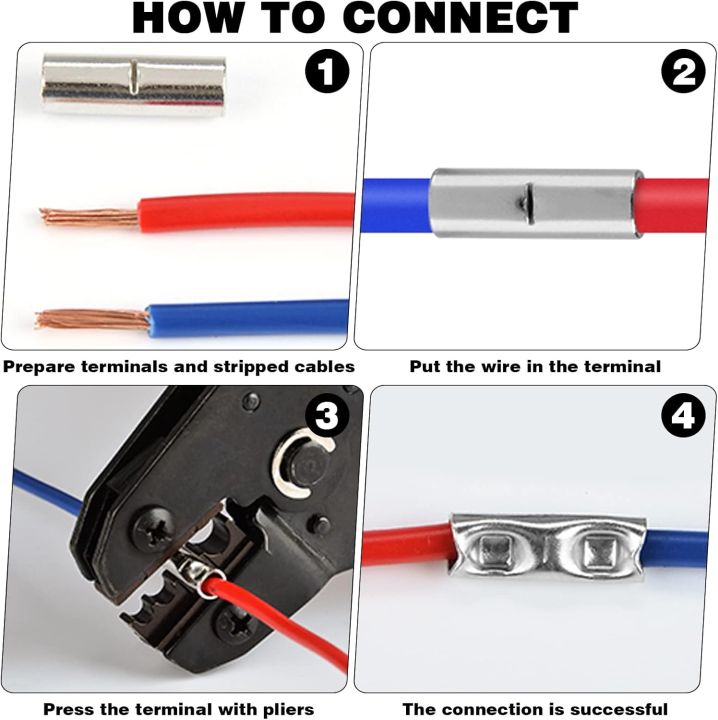 HOW TO CONNECT

1

Prepare terminals and stripped cables

2

Put the wire in the terminal

3

Press the terminal with pliers

4

The connection is successful