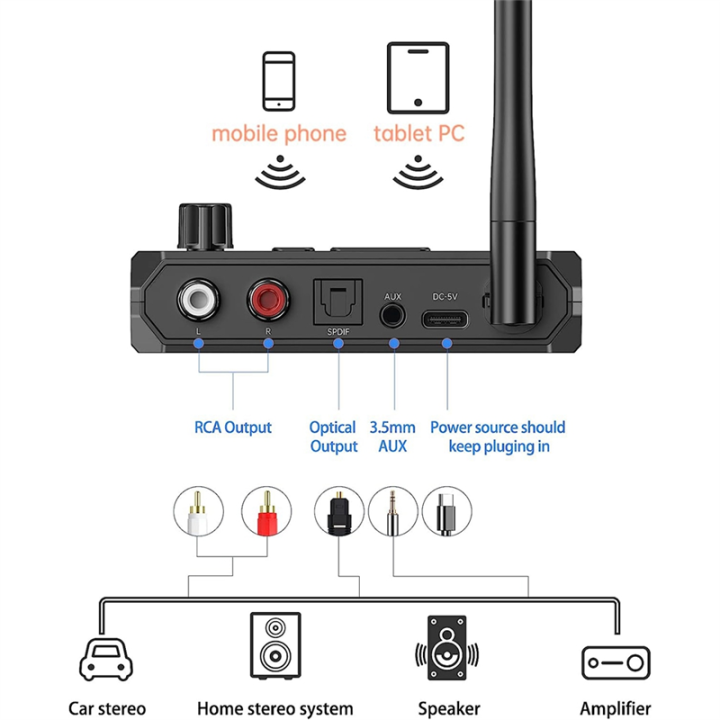 mobile phone

tablet PC

L

R

SPDIF

AUX

DC-5V

RCA Output

Optical Output

3.5mm AUX

Power source should keep pluging in

Car stereo

Home stereo system

Speaker

Amplifier