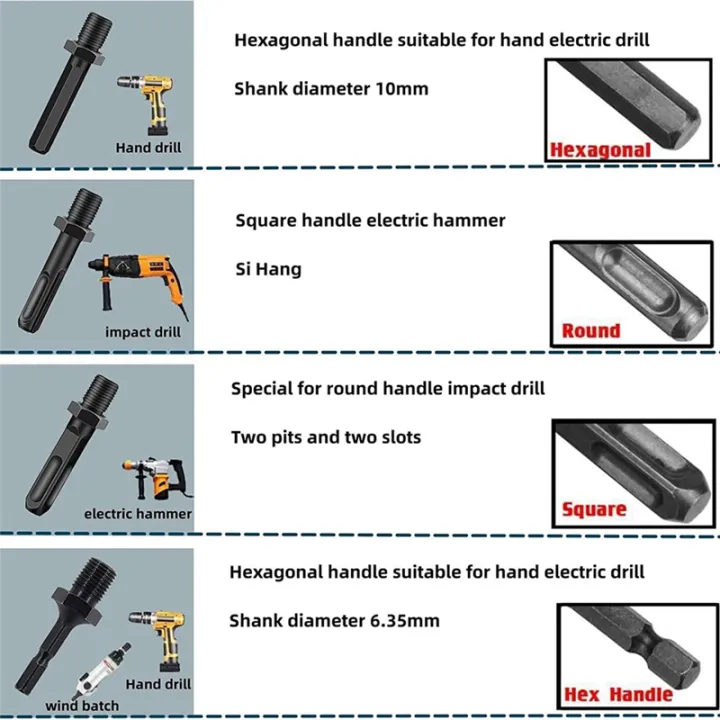 Hand drill

Hexagonal handle suitable for hand electric drill

Shank diameter 10mm

Hexagonal

impact drill

Square handle electric hammer

Si Hang

Round

electric hammer

Special for round handle impact drill

Two pits and two slots

Square

wind batch

Hand drill

Hexagonal handle suitable for hand electric drill

Shank diameter 6.35mm

Hex Handle