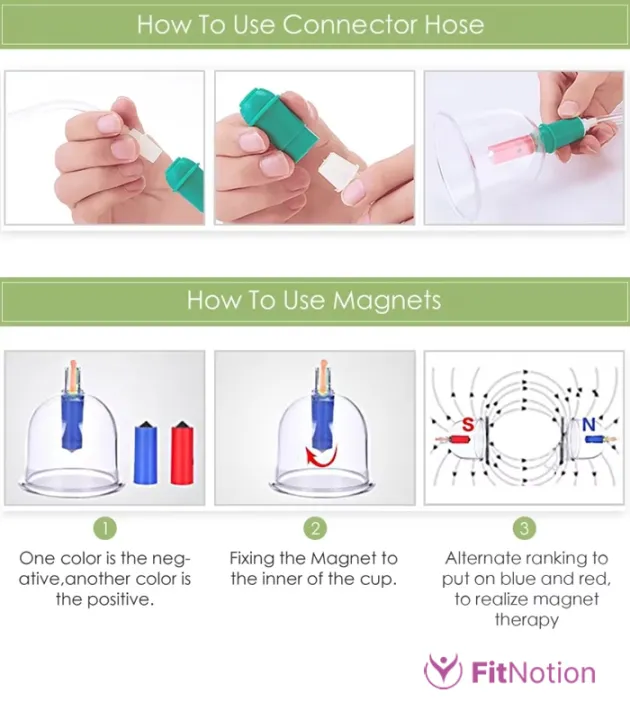 How To Use Connector Hose

How To Use Magnets

S

N

1

One color is the negative,another color is the positive.

2

Fixing the Magnet to the inner of the cup.

3

Alternate ranking to put on blue and red, to realize magnet therapy

FitNotion