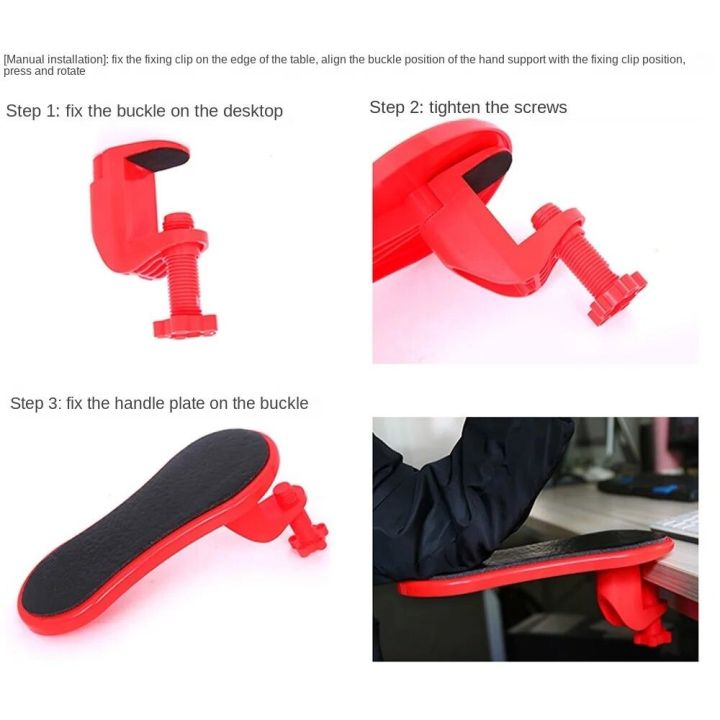 [Manual installation]: fix the fixing clip on the edge of the table, align the buckle position of the hand support with the fixing clip position, press and rotate

Step 1: fix the buckle on the desktop

Step 2: tighten the screws

Step 3: fix the handle plate on the buckle