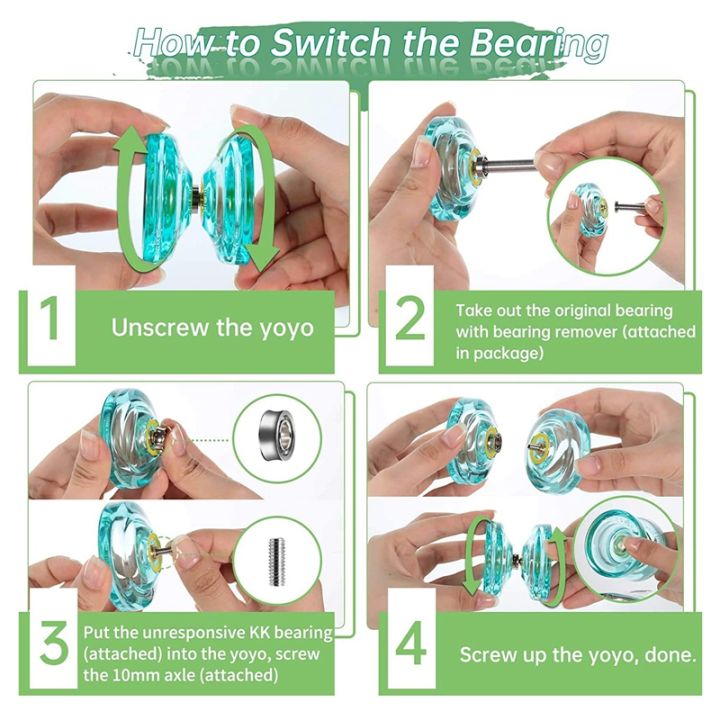 How to Switch the Bearing

1 Unscrew the yoyo

2 Take out the original bearing with bearing remover (attached in package)

3 Put the unresponsive KK bearing (attached) into the yoyo, screw the 10mm axle (attached)

4 Screw up the yoyo, done.