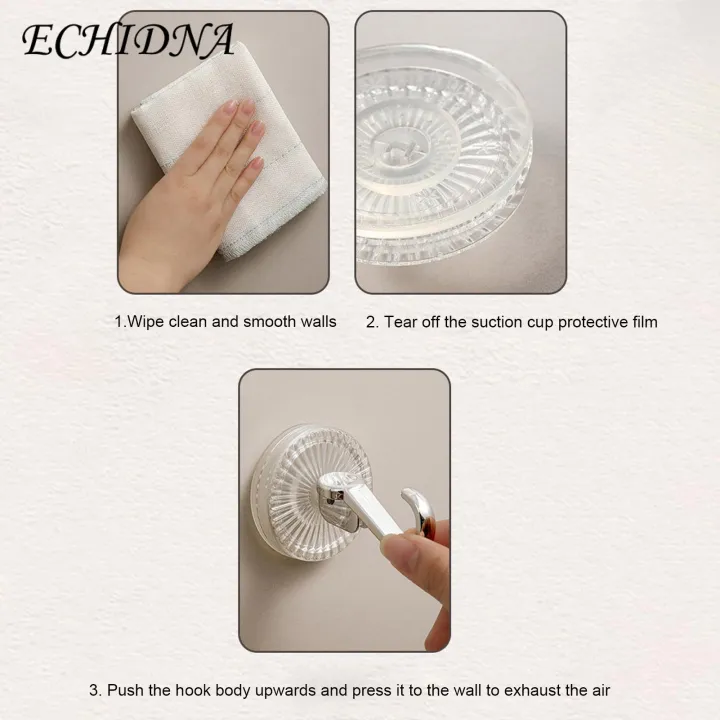 ECHIDNA

1.Wipe clean and smooth walls

2. Tear off the suction cup protective film

3. Push the hook body upwards and press it to the wall to exhaust the air