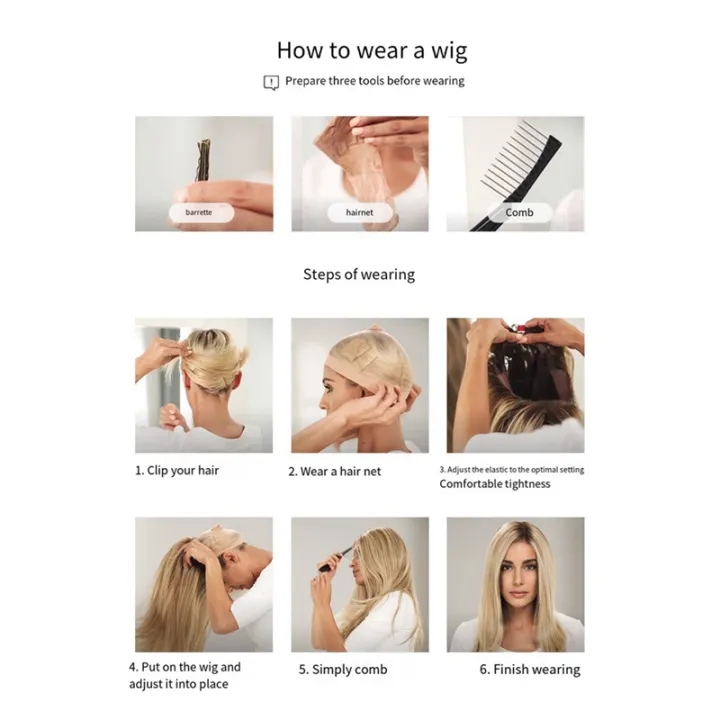 How to wear a wig

Prepare three tools before wearing

barrette

hairnet

Comb

Steps of wearing

1. Clip your hair

2. Wear a hair net

3. Adjust the elastic to the optimal setting
Comfortable tightness

4. Put on the wig and adjust it into place

5. Simply comb

6. Finish wearing