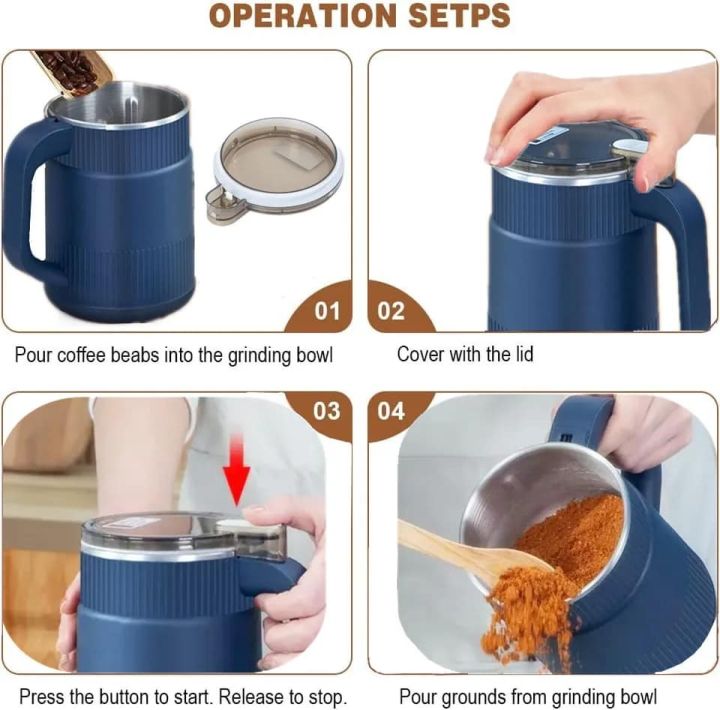 OPERATION SETPS

01

Pour coffee beabs into the grinding bowl

02

Cover with the lid

03

Press the button to start. Release to stop.

04

Pour grounds from grinding bowl