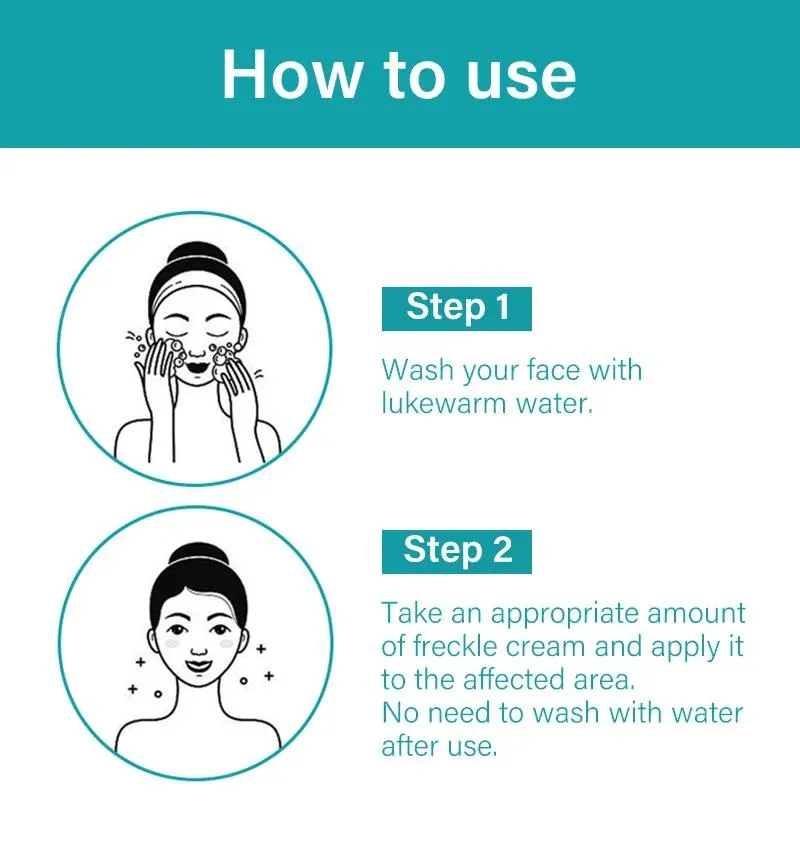 How to use

Step 1

Wash your face with lukewarm water.

Step 2

Take an appropriate amount of freckle cream and apply it to the affected area.
No need to wash with water after use.