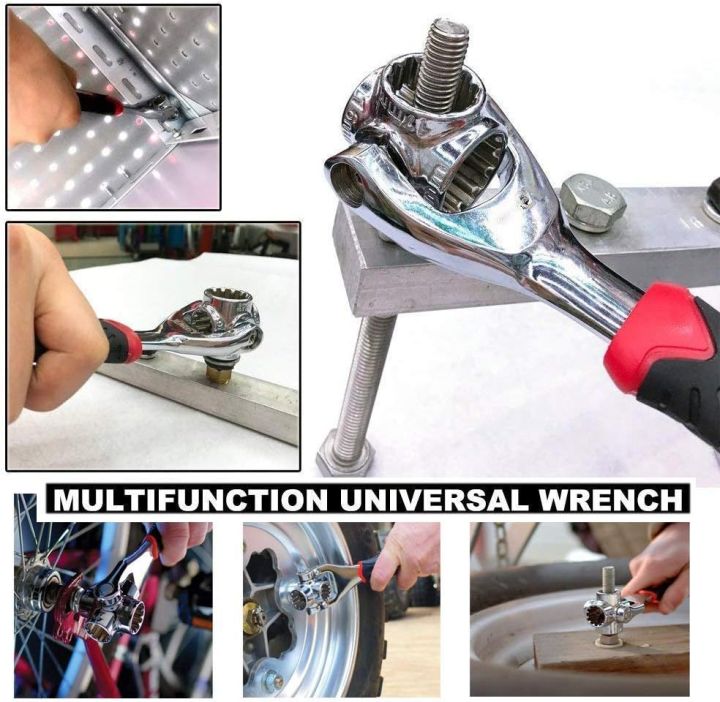 MULTIFUNCTION UNIVERSAL WRENCH