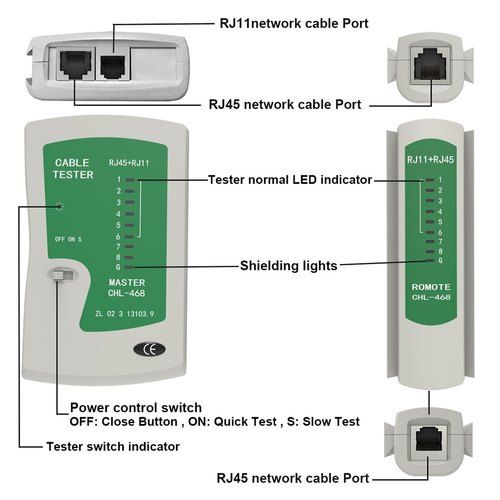 RJ11network cable Port

RJ45 network cable Port

CABLE TESTER

RJ45+RJ11

1
2
3
4
5
6
7
8
G

OFF ON S

MASTER
CHL-468

ZL 02 3 13103.9

CE

Tester normal LED indicator

Shielding lights

RJ11+RJ45

1
2
3
4
5
6
7
8
G

ROMOTE
CHL-468

Power control switch
OFF: Close Button , ON: Quick Test , S: Slow Test

Tester switch indicator

RJ45 network cable Port