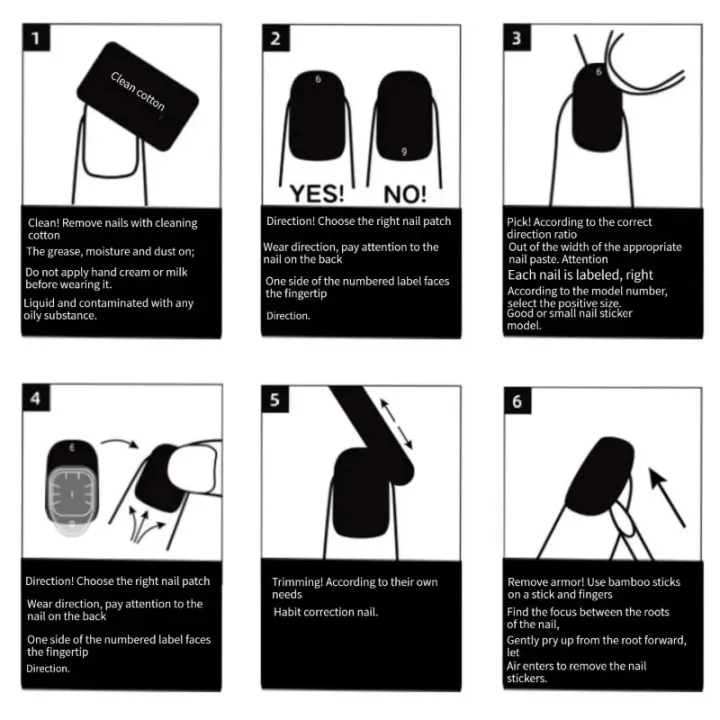 1

Clean cotton

Clean! Remove nails with cleaning cotton

The grease, moisture and dust on;

Do not apply hand cream or milk before wearing it.

Liquid and contaminated with any oily substance.

2

6

9

YES! NO!

Direction! Choose the right nail patch

Wear direction, pay attention to the nail on the back

One side of the numbered label faces the fingertip

Direction.

3

6

Pick! According to the correct direction ratio

Out of the width of the appropriate nail paste. Attention

Each nail is labeled, right

According to the model number, select the positive size.

Good or small nail sticker model.

4

6

Direction! Choose the right nail patch

Wear direction, pay attention to the nail on the back

One side of the numbered label faces the fingertip

Direction.

5

Trimming! According to their own needs

Habit correction nail.

6

Remove armor! Use bamboo sticks on a stick and fingers

Find the focus between the roots of the nail,

Gently pry up from the root forward, let

Air enters to remove the nail stickers.