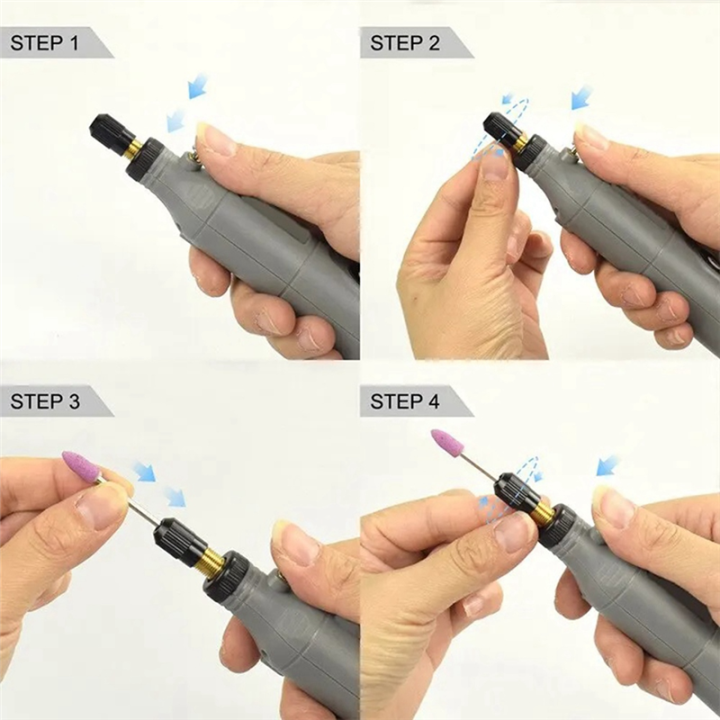 STEP 1

STEP 2

STEP 3

STEP 4