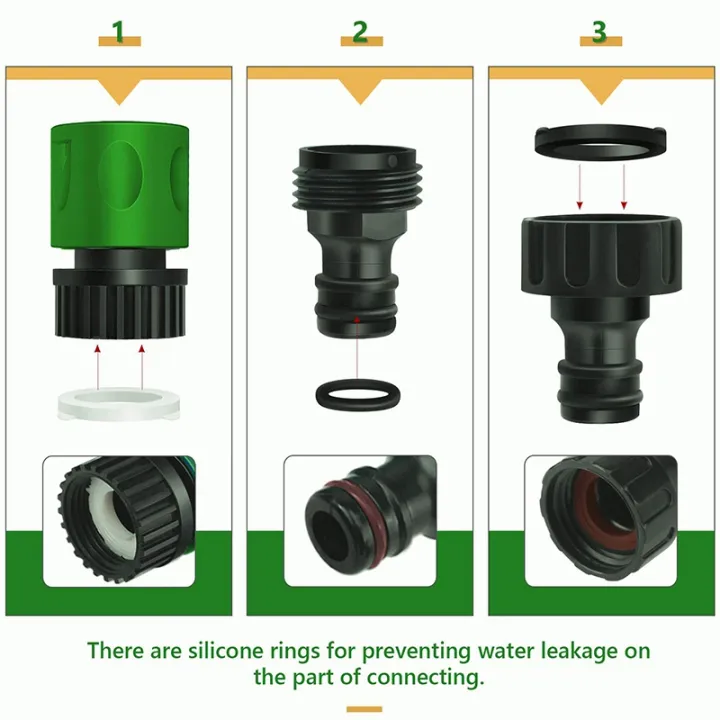 1

2

3

There are silicone rings for preventing water leakage on the part of connecting.