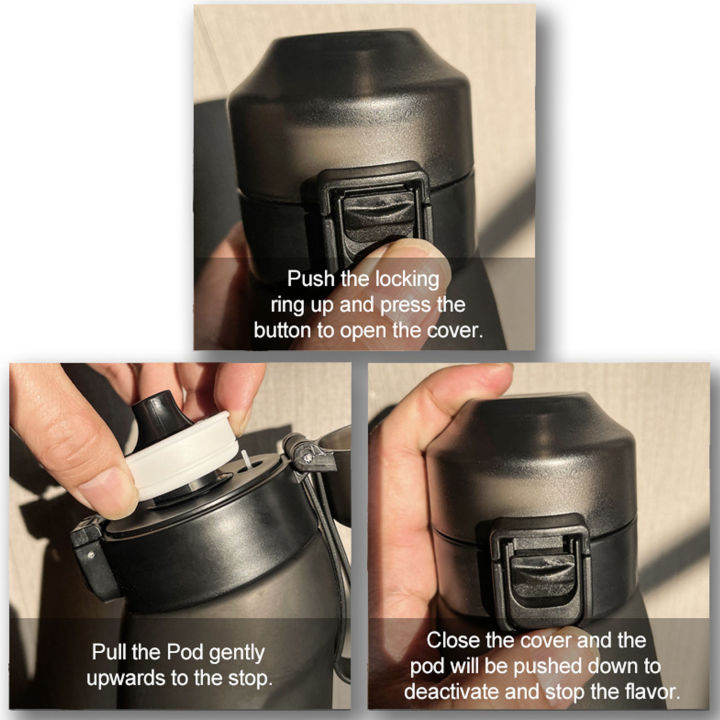 Push the locking ring up and press the button to open the cover.

Pull the Pod gently upwards to the stop.

Close the cover and the pod will be pushed down to deactivate and stop the flavor.