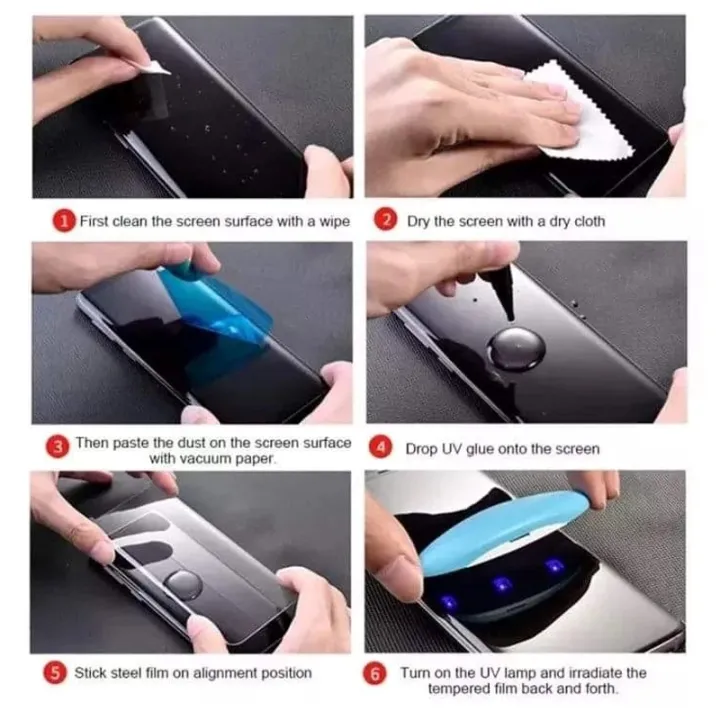 1 First clean the screen surface with a wipe

2 Dry the screen with a dry cloth

3 Then paste the dust on the screen surface with vacuum paper.

4 Drop UV glue onto the screen

5 Stick steel film on alignment position

6 Turn on the UV lamp and irradiate the tempered film back and forth.