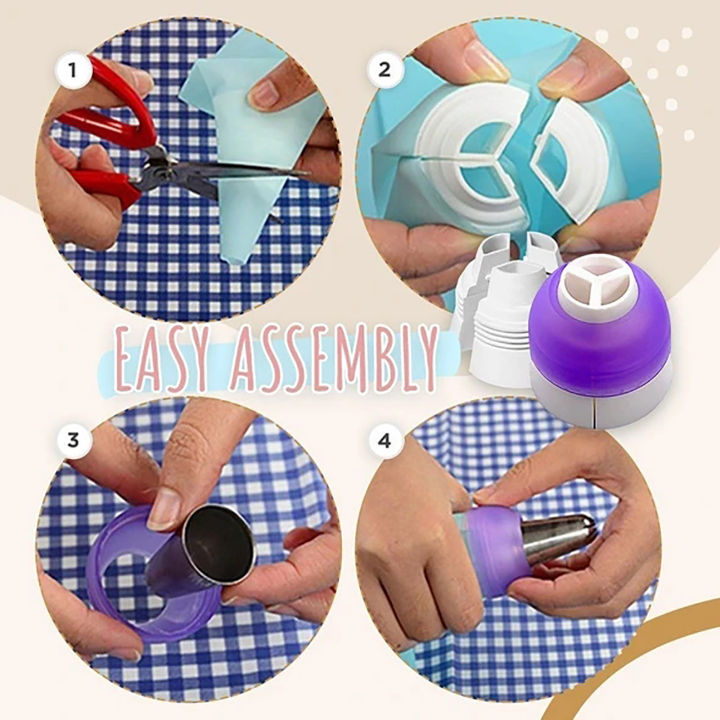 1

2

EASY ASSEMBLY

3

4